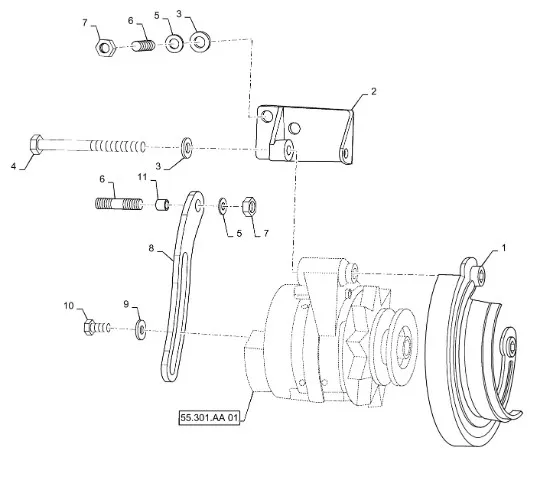 7
6
5
3
2
4
3
6
11
5
7
8
1
10
9
55.301.AA 01